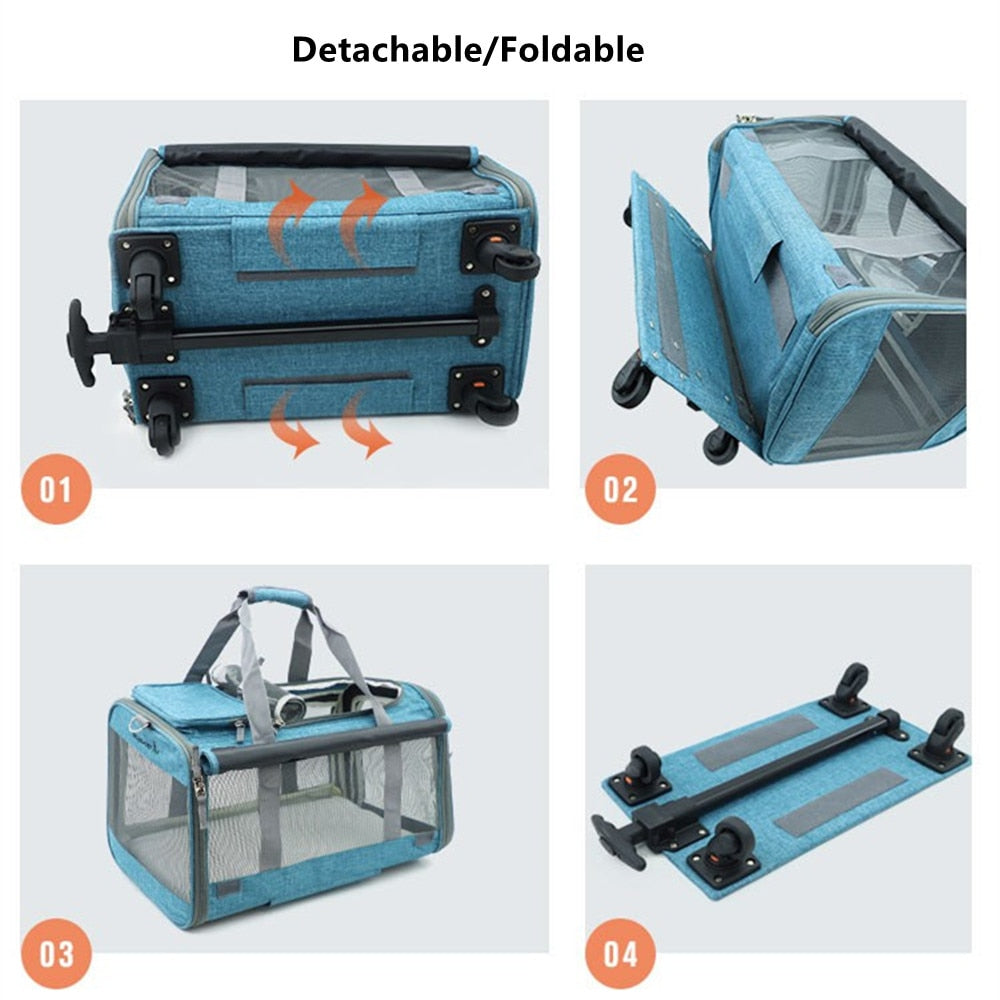 Detachable/Foldable

01

02

03

04