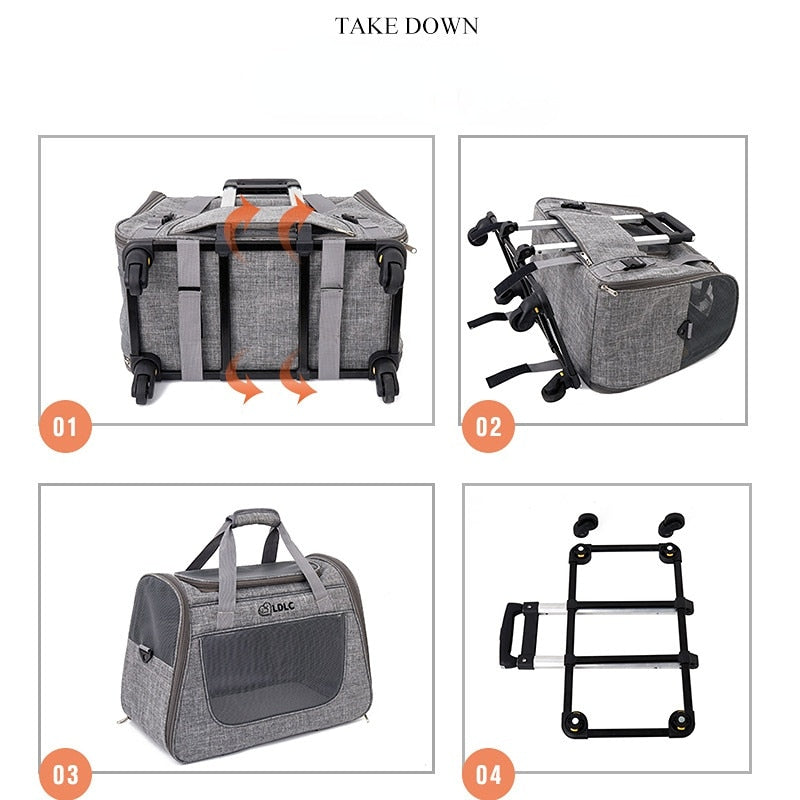 TAKE DOWN

01

02

LDLC

03

04